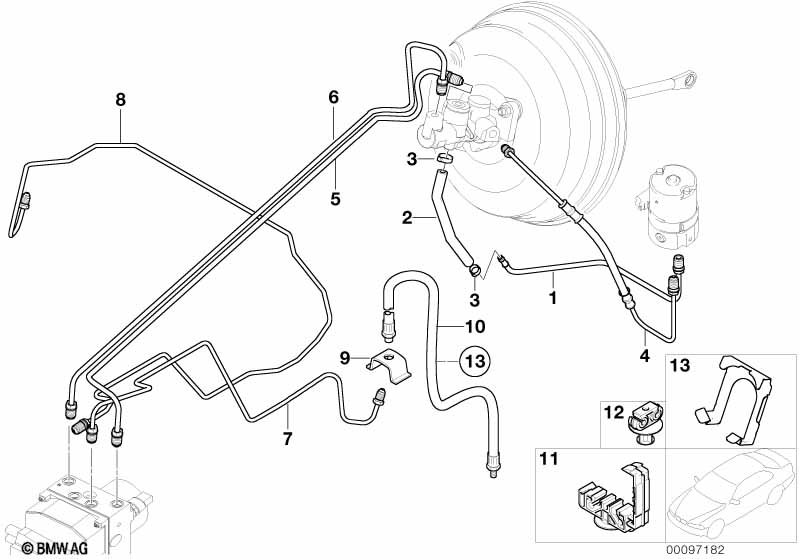 8
6
5
3
2
3
1
4
10
9
13
7
13
12
11
© BMW AG
00097182