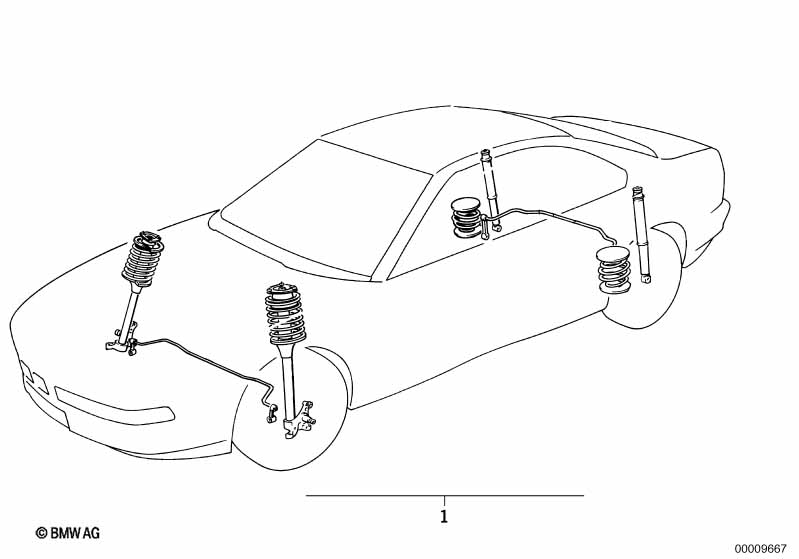 1

© BMW AG

00009667