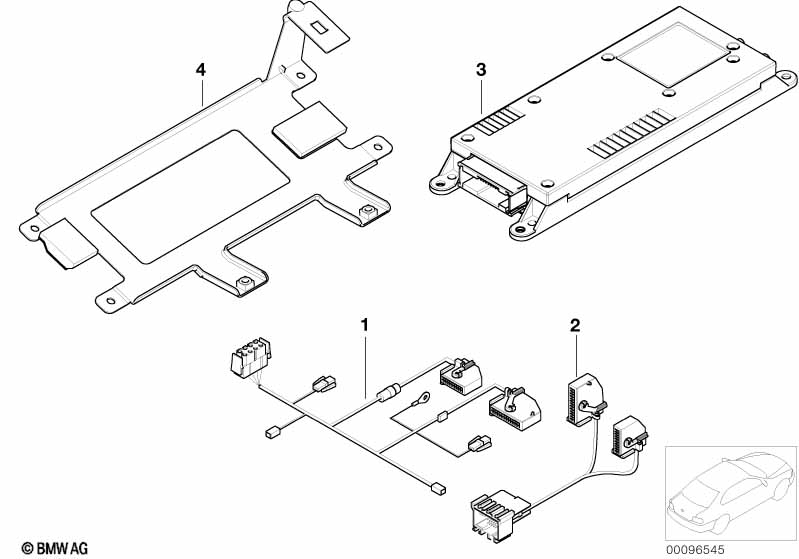 4

3

1

2

© BMW AG

00096545