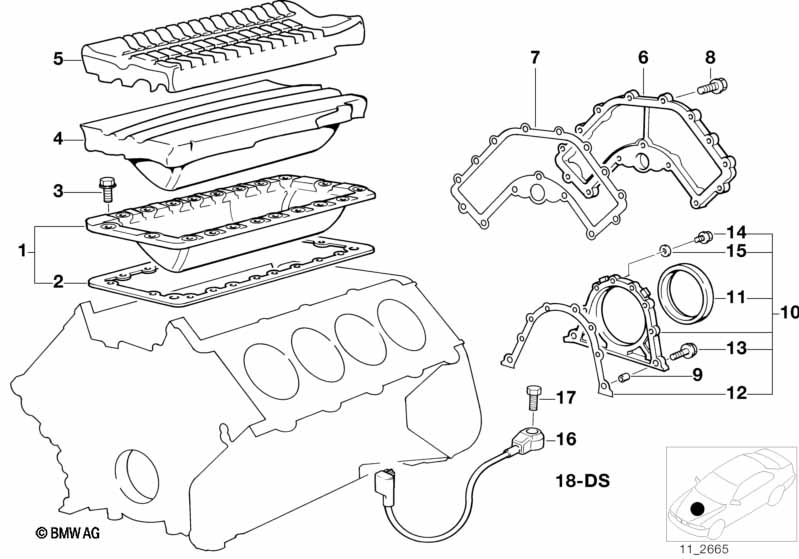 5
4
3
1
2
7
6
8
14
15
11
10
13
9
12
17
16
18-DS
© BMW AG
11_2665