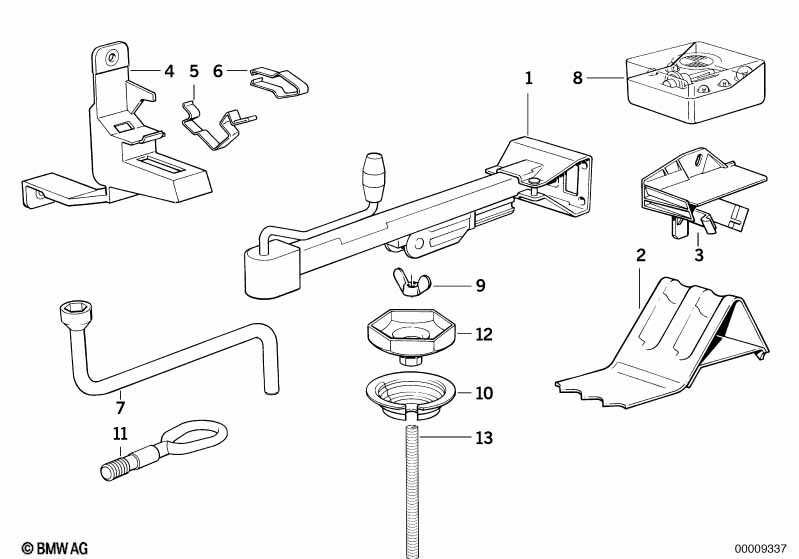 4
5
6
1
8
3
2
9
12
10
13
7
11
© BMW AG
00009337