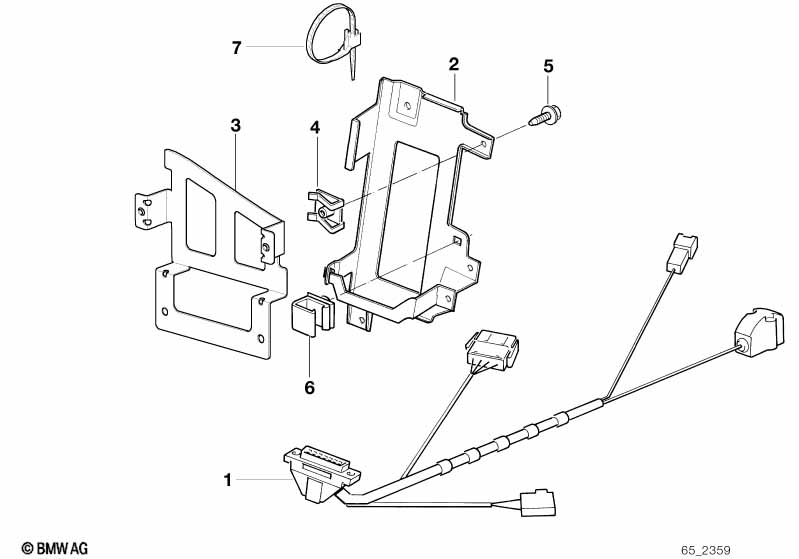 7
2
5
3
4
6
1
© BMW AG
65_2359