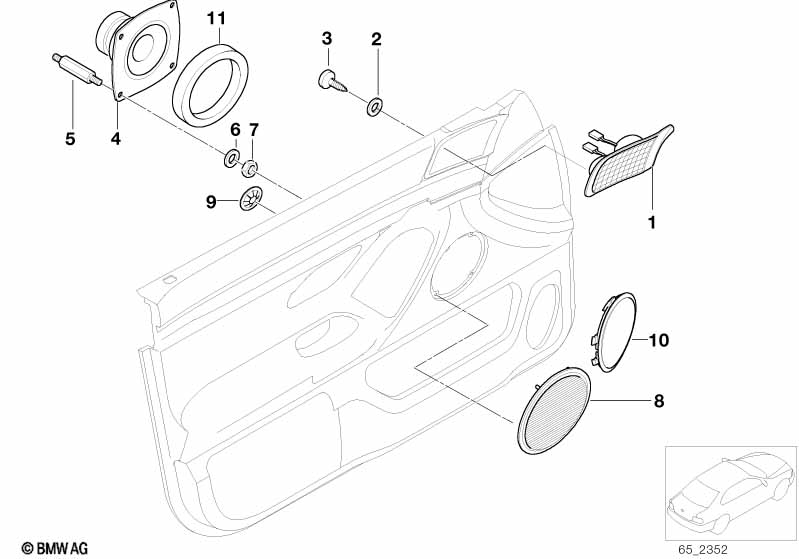 11
3
2
5
4
6
7
9
1
10
8
© BMW AG
65_2352