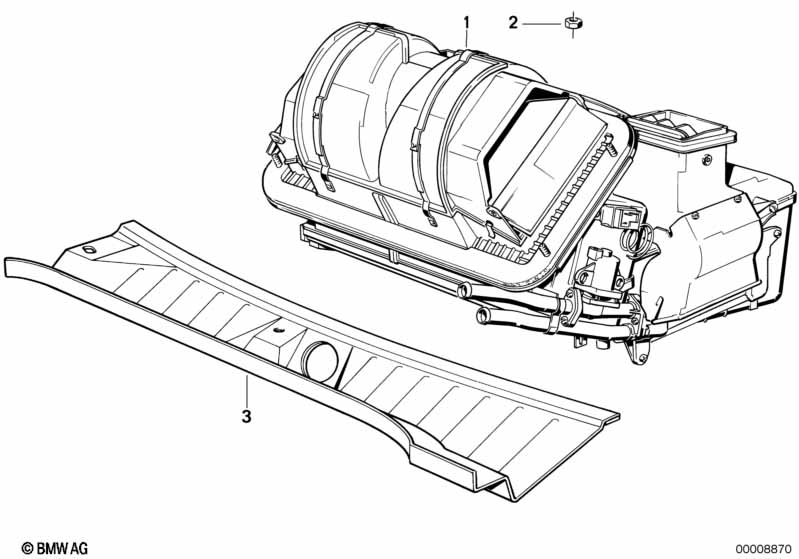 1
2
3
© BMW AG
00008870