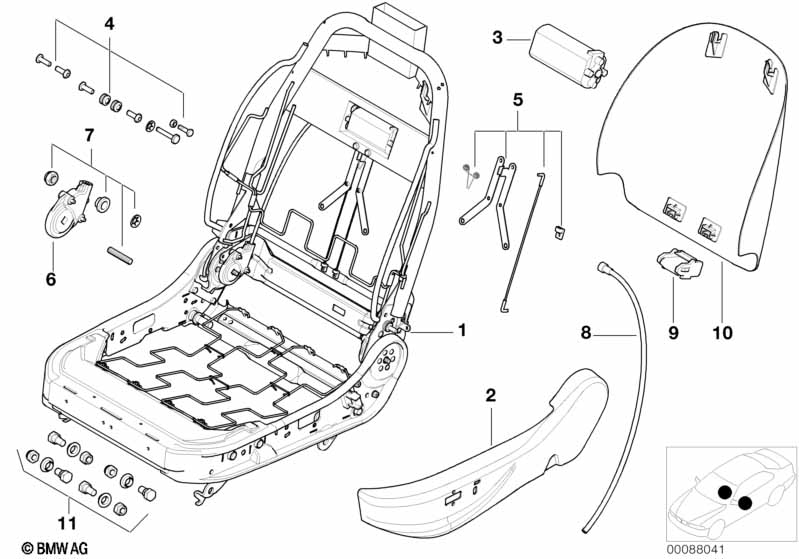 4
3
5
7
6
1
8
9
10
2
11
© BMW AG
00088041