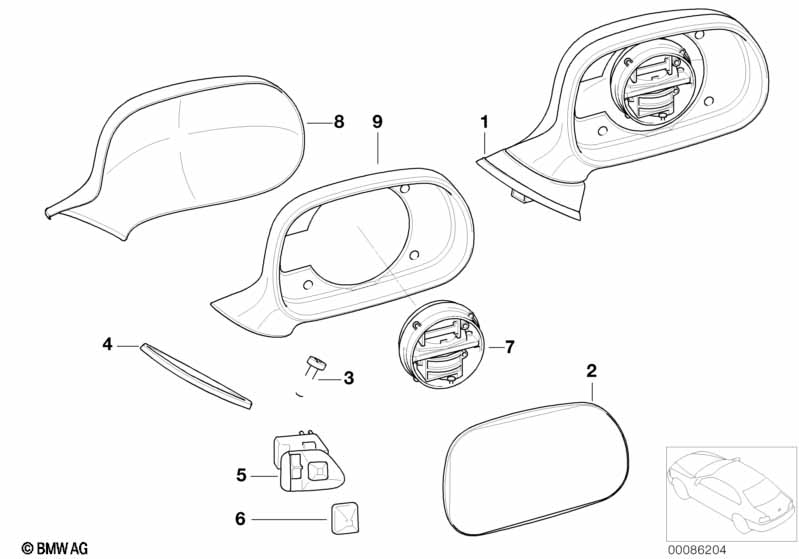 8
9
1
4
3
7
2
5
6
© BMW AG
00086204