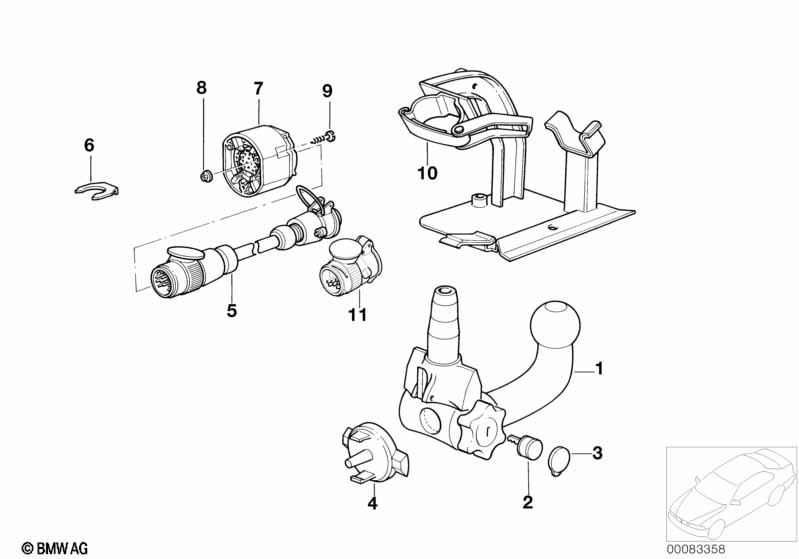 8
7
9
6
10
5
11
1
3
4
2
© BMW AG
00083358