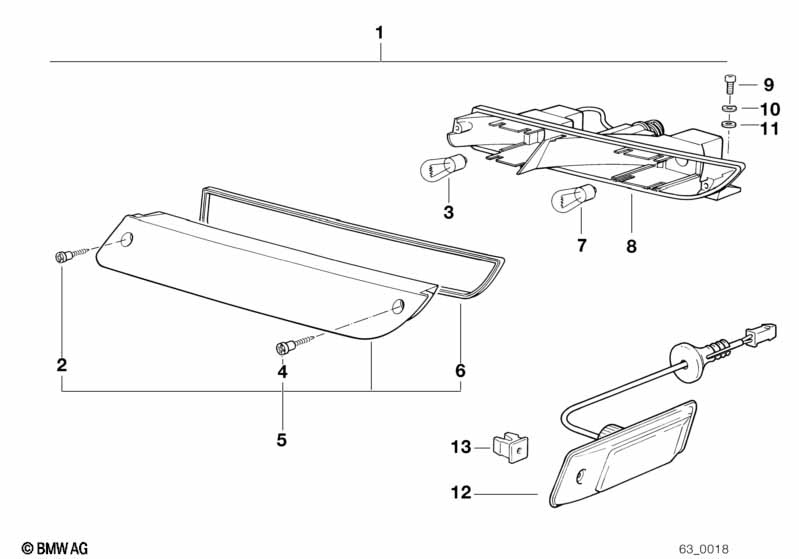 1
9
10
11
3
7
8
2
4
6
5
13
12
© BMW AG
63_0018