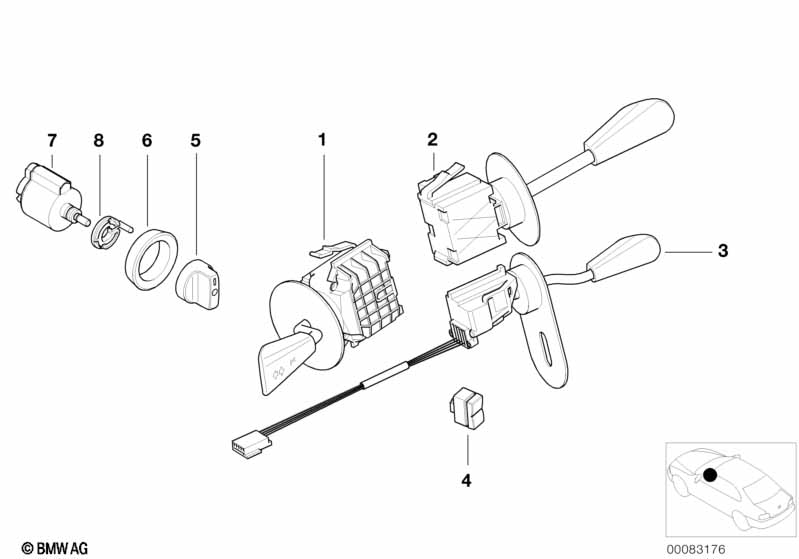 7
8
6
5
1
2
3
4
© BMW AG
00083176