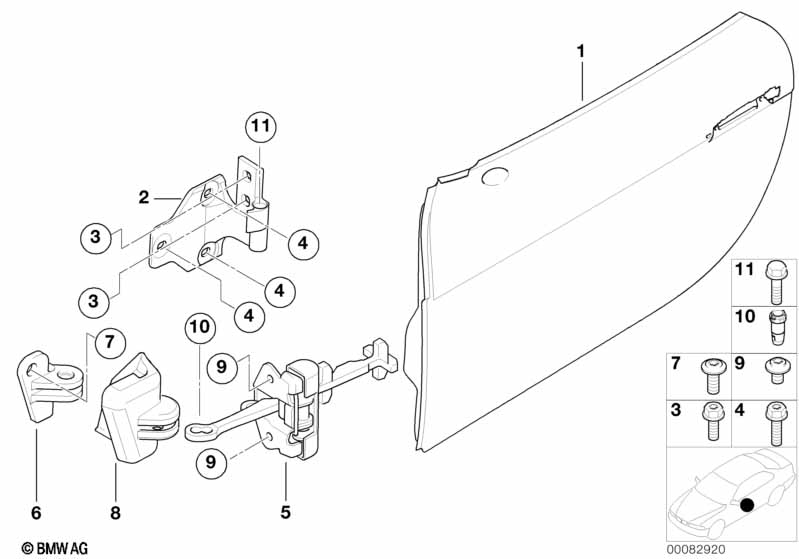 1
11
2
3
4
3
4
4
7
10
9
9
6
8
5
11
10
7
9
3
4
© BMW AG
00082920