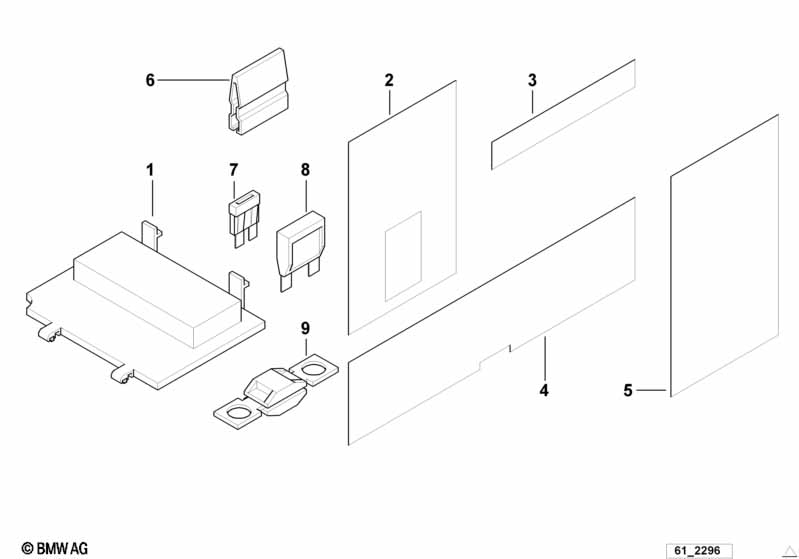 6
2
3
1
7
8
9
4
5
© BMW AG
61_2296