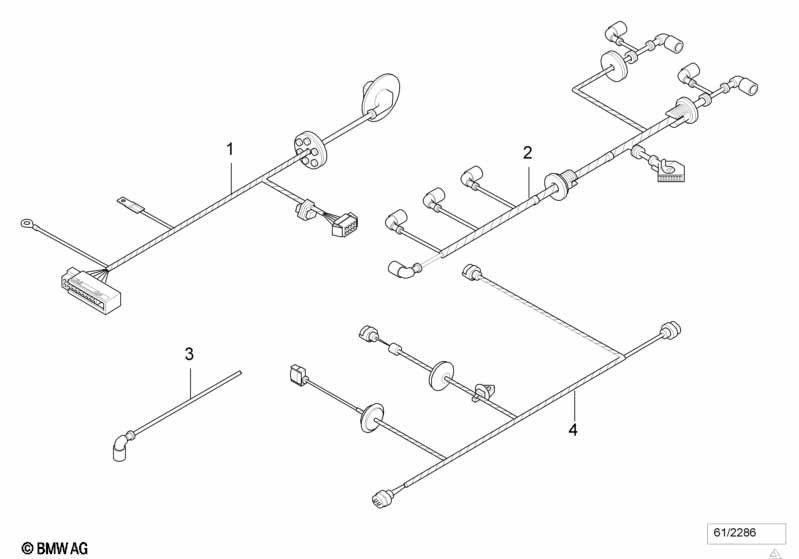 1

2

3

4

© BMW AG

61/2286