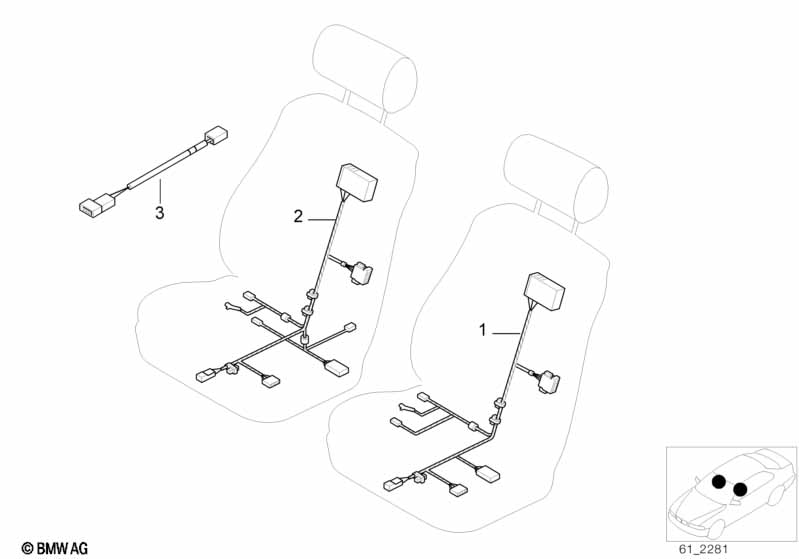 3

2

1

© BMW AG

61_2281