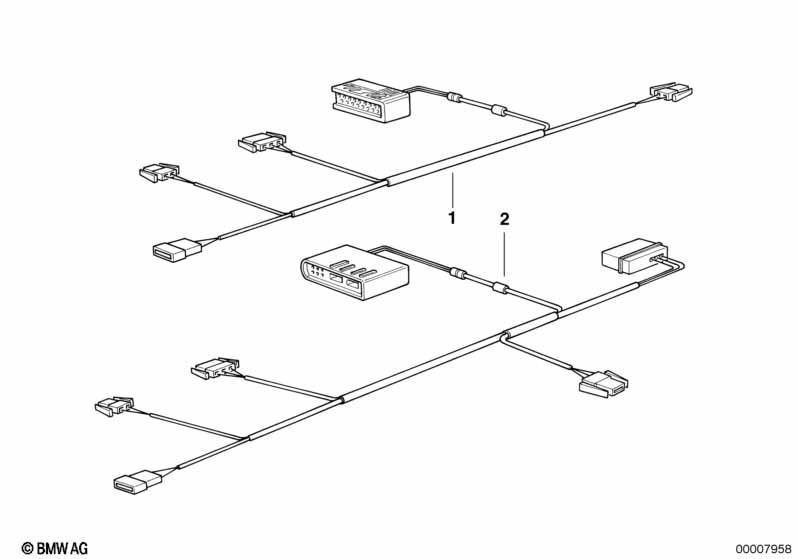 1
2

© BMW AG

00007958