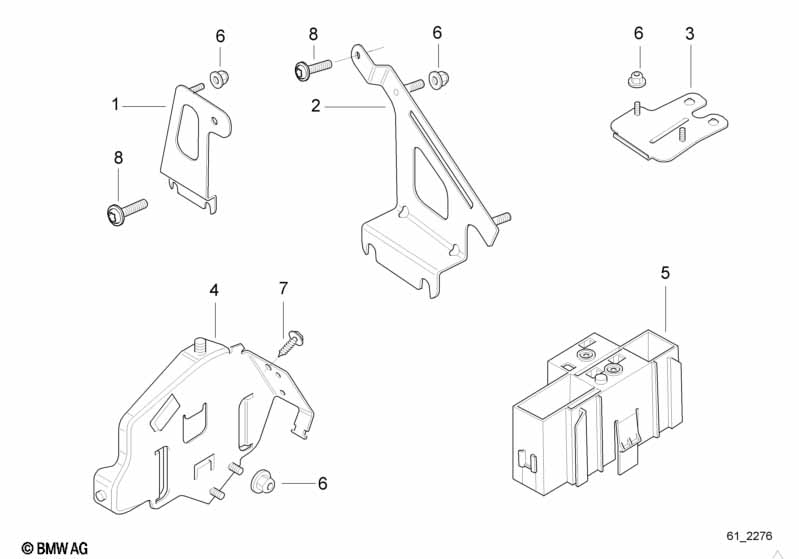 6
8
6
6
3
1
2
8
4
7
5
6
© BMW AG
61_2276