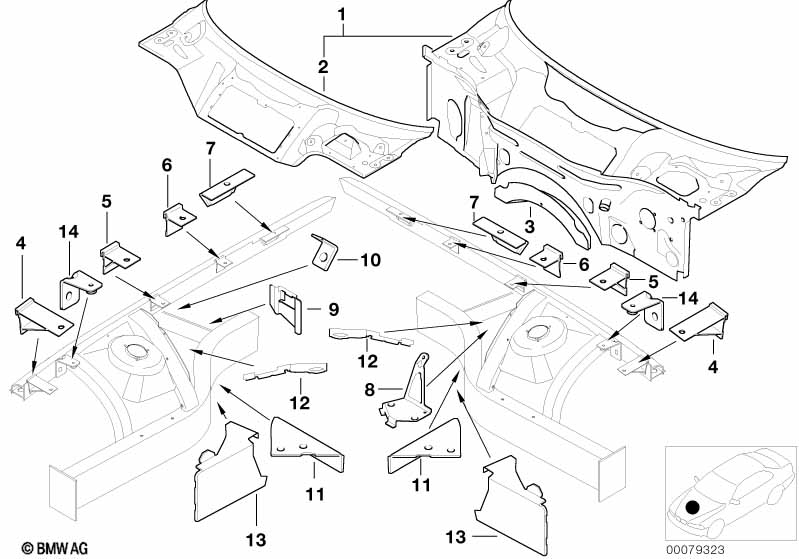 1
2
7
6
5
14
4
10
9
12
7
3
6
5
14
4
12
8
11
11
13
13
© BMW AG
00079323