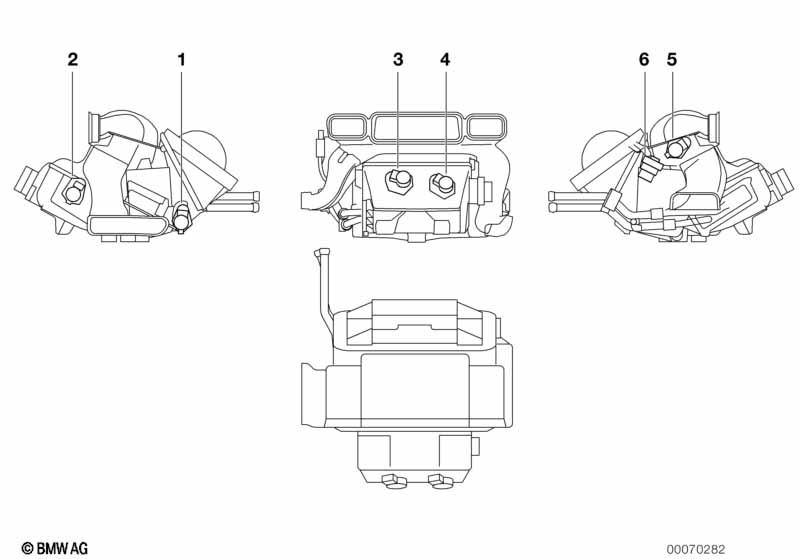 2
1
3
4
6
5

© BMW AG
00070282