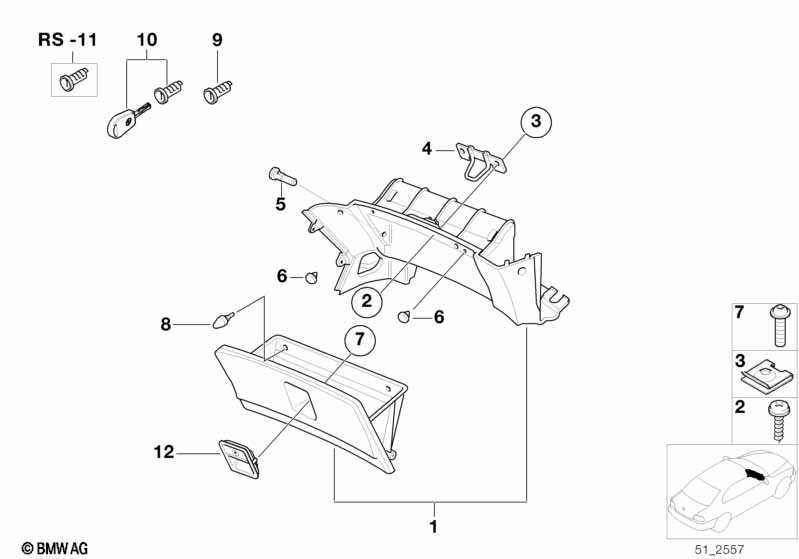 RS -11
10
9
3
4
5
6
2
6
8
7
12
1
7
3
2
© BMW AG
51_2557