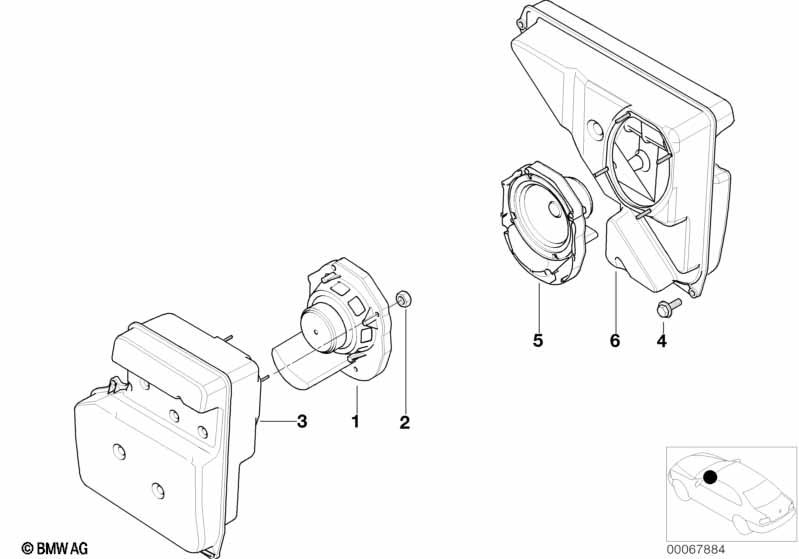 5
6
4
3
1
2
© BMW AG
00067884