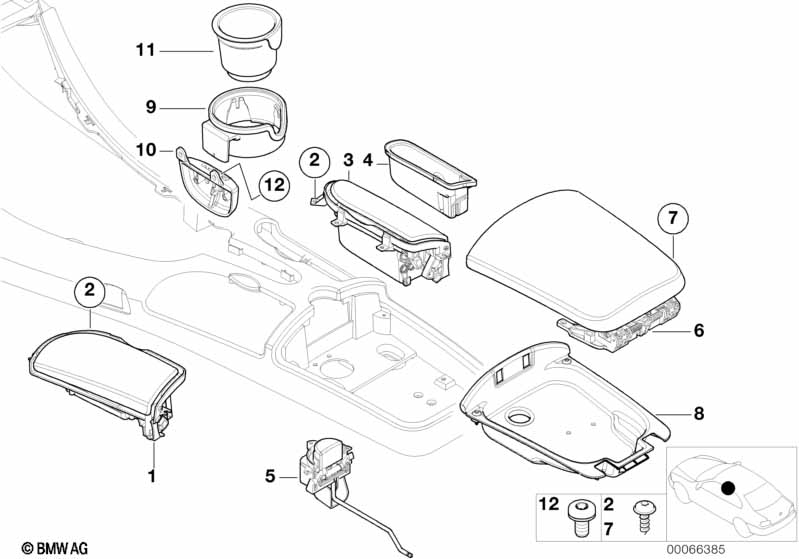 11
9
10
12
2
3
4
7
2
6
8
1
5
12
2
7
© BMW AG
00066385