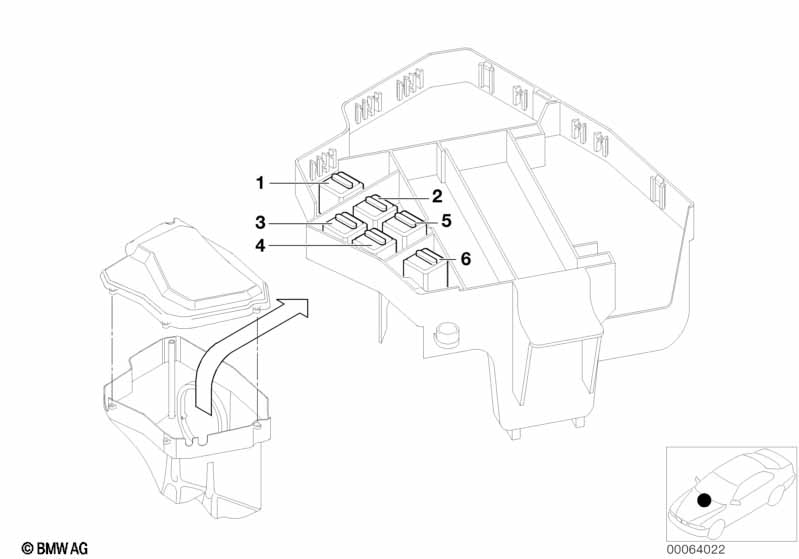 1
2
3
5
4
6
© BMW AG
00064022