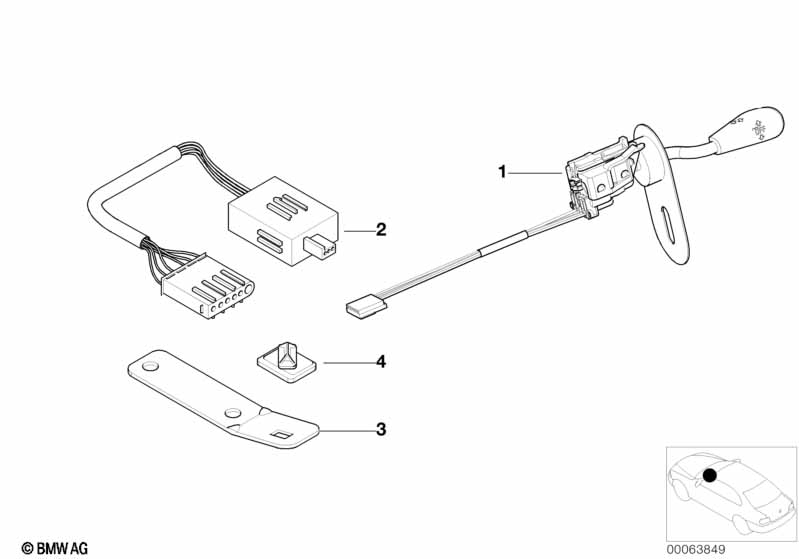 1

2

4

3

© BMW AG

00063849