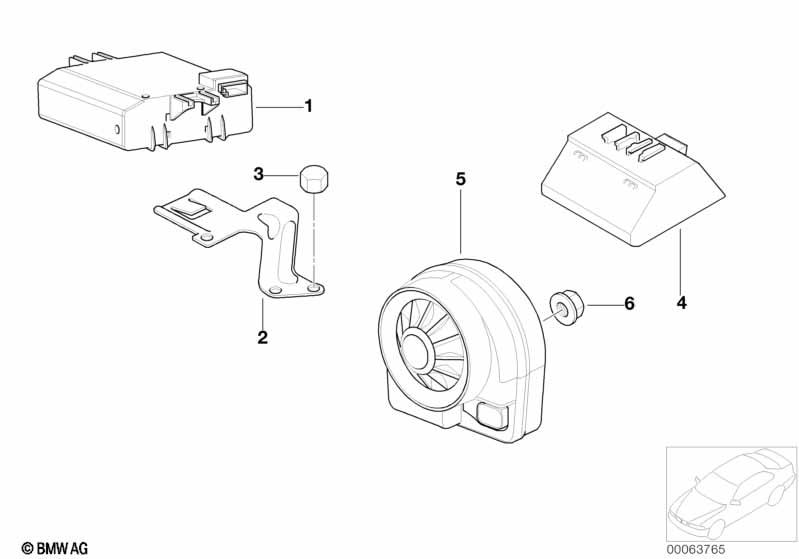 1
3
5
2
6
4
© BMW AG
00063765