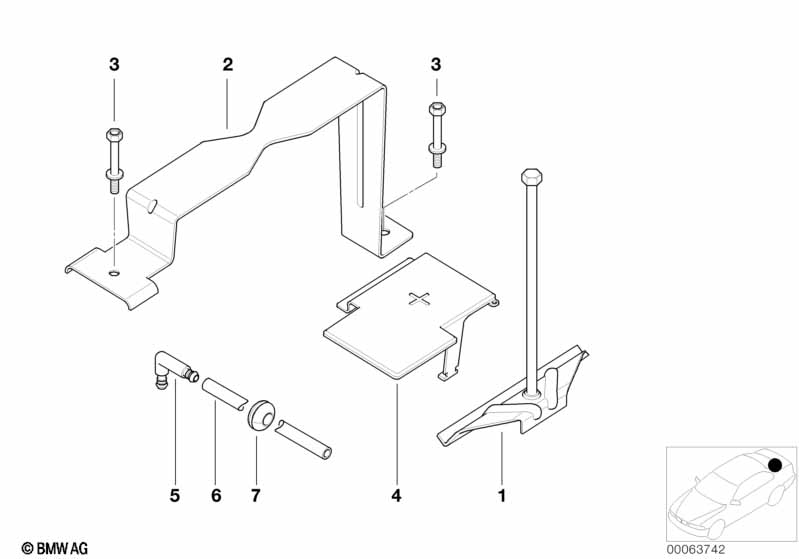 3
2
3
5
6
7
4
1
© BMW AG
00063742