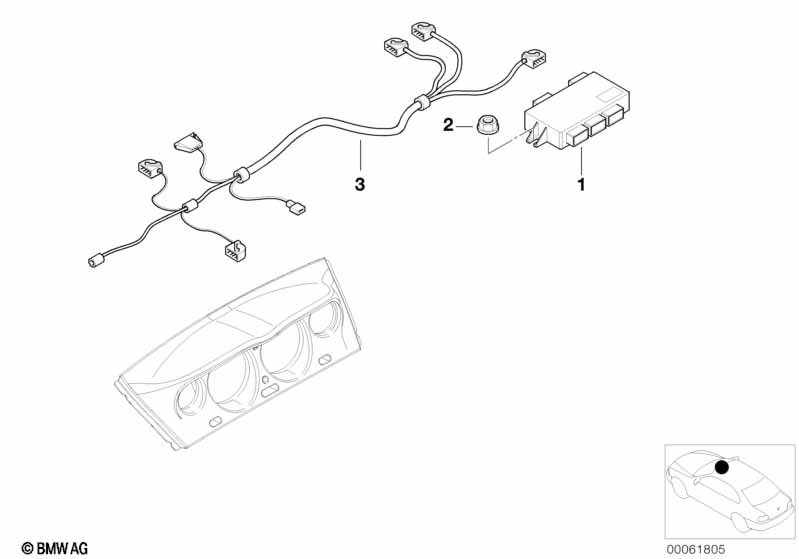 2
3
1
© BMW AG
00061805