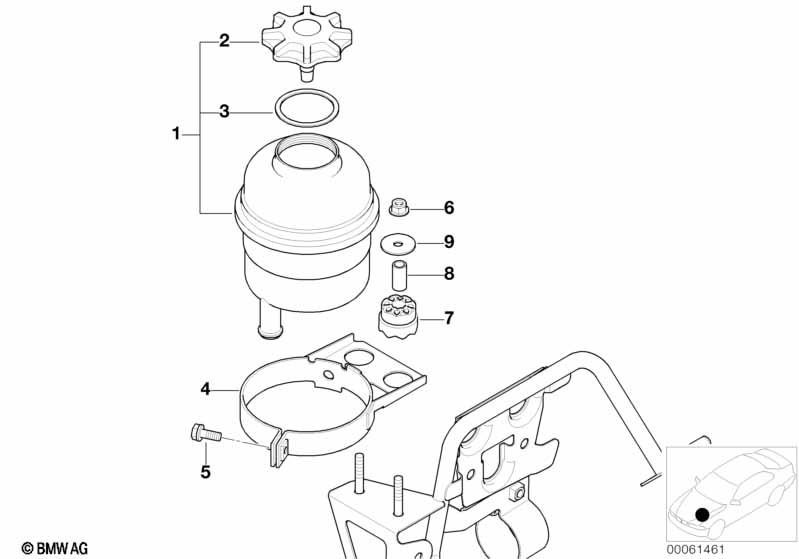 2
3
1
6
9
8
7
4
5
© BMW AG
00061461