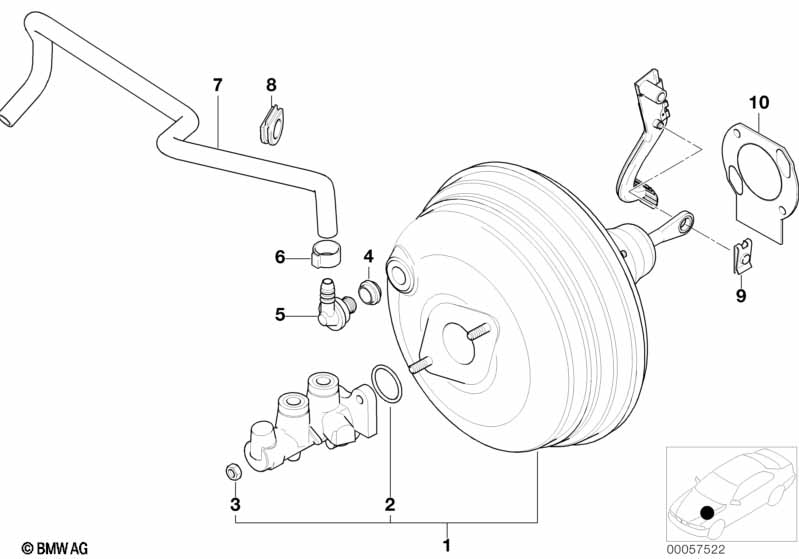 7
8
10
6
4
5
9
3
2
1
© BMW AG
00057522