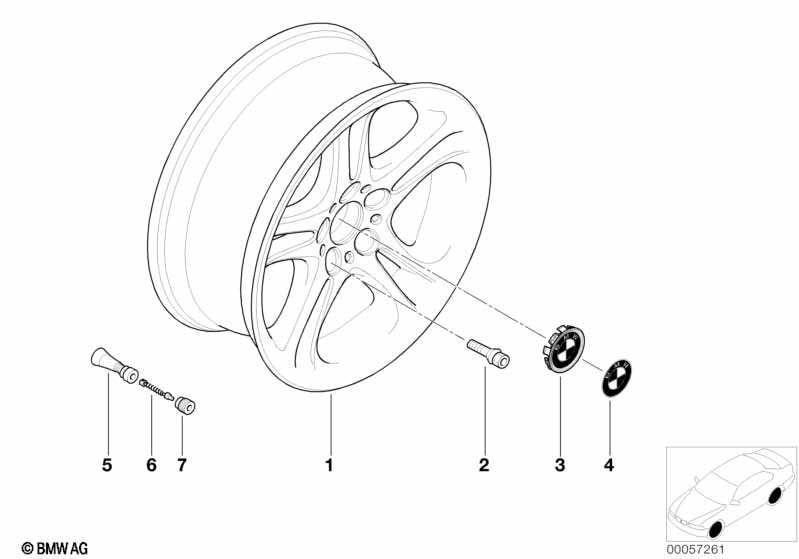 5 6 7 1 2 3 4

© BMW AG

00057261