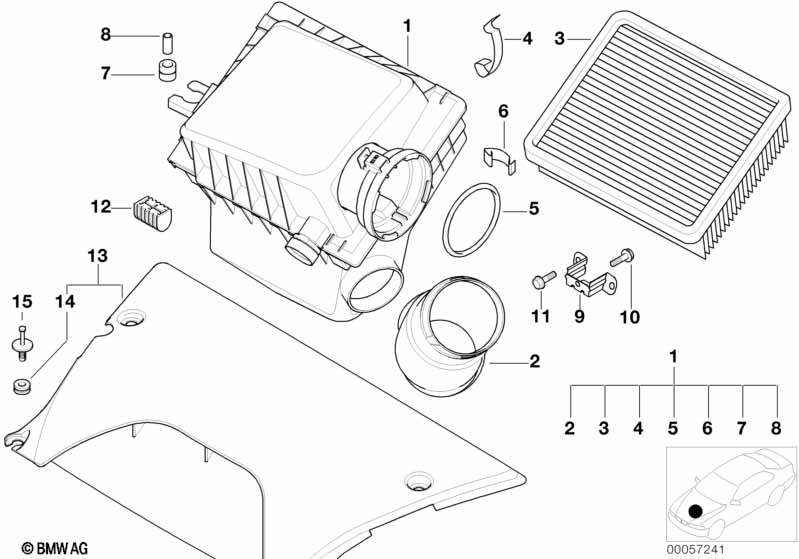 8
7
1
4
3
6
12
5
13
15
14
11
9
10
2
1
2 3 4 5 6 7 8
© BMW AG
00057241