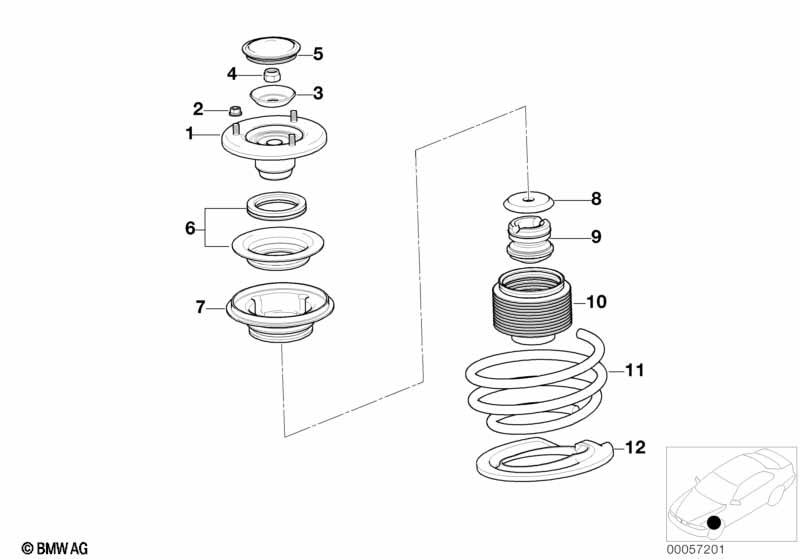 5
4
3
2
1
6
7
8
9
10
11
12
© BMW AG
00057201