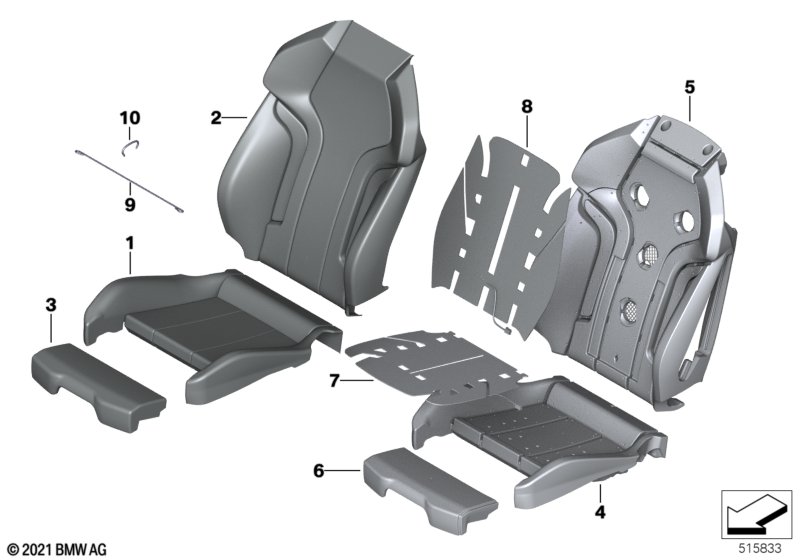 10
2
8
5
9
1
3
7
6
4
© 2021 BMW AG
515833