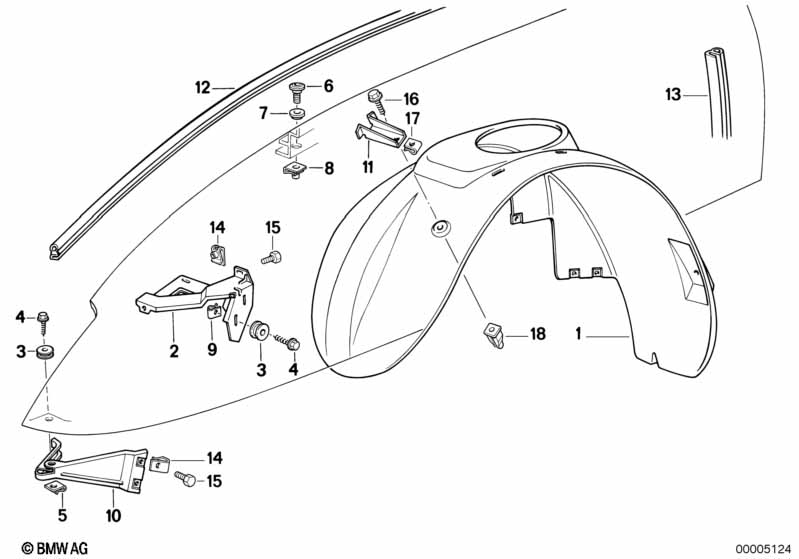 12
6
7
8
16
17
11
13
14
15
4
3
2
9
3
4
18
1
14
15
5
10
© BMW AG
00005124