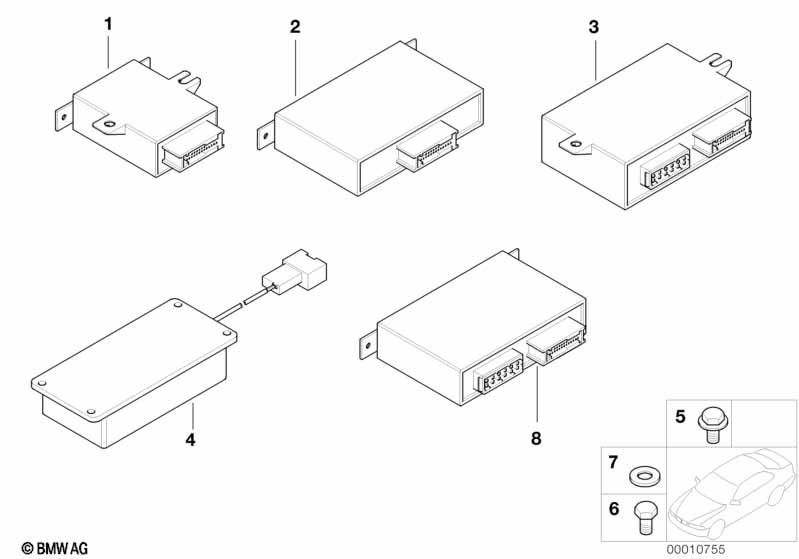 1
2
3
4
8
5
7
6
© BMW AG
00010755