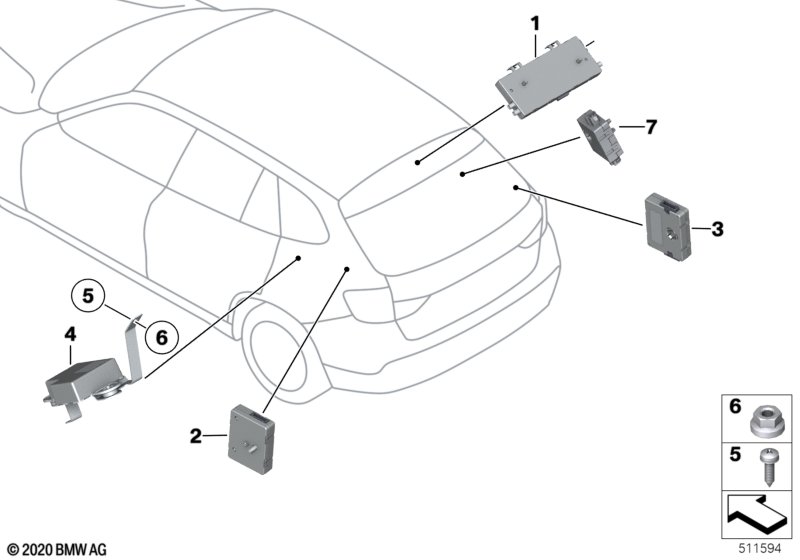 1
7
3
5
6
4
2
6
5
© 2020 BMW AG
511594