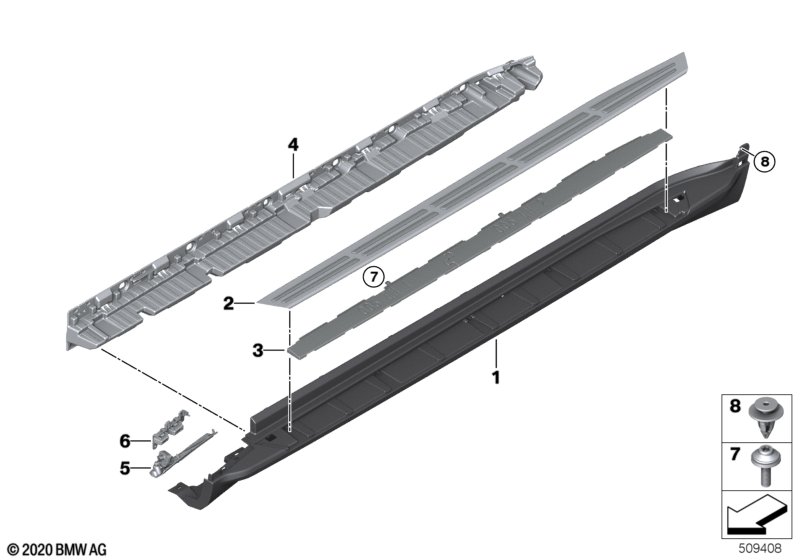 4

8

7

2

3

1

6

5

8

7

© 2020 BMW AG

509408