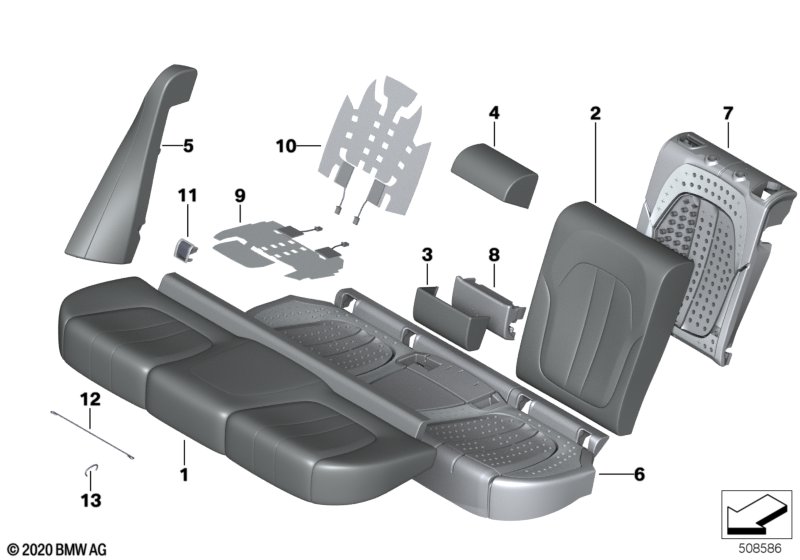 5
10
4
2
7
11
9
3
8
12
1
6
13
© 2020 BMW AG
508586