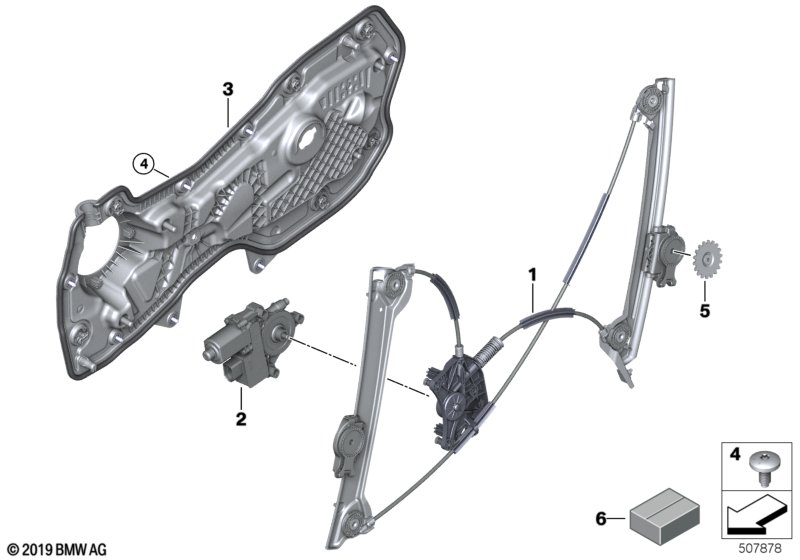 3

4

1

5

2

4

6

© 2019 BMW AG

507878