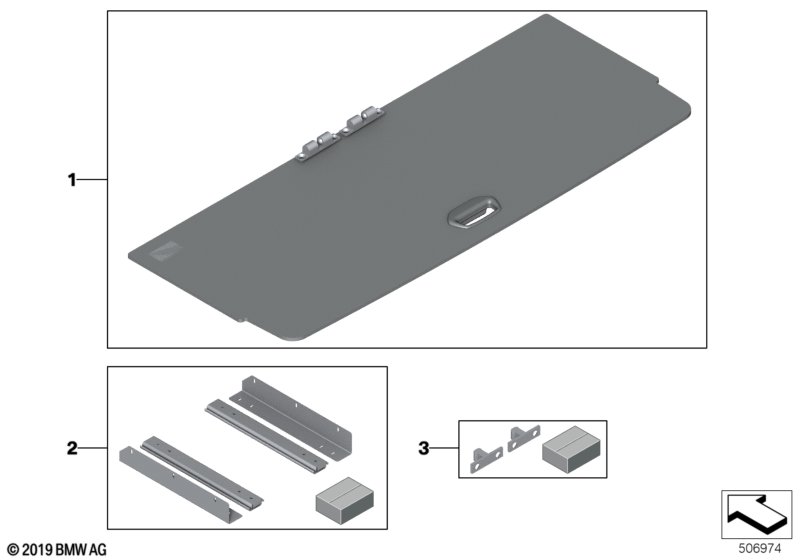 1

2

3

© 2019 BMW AG

506974