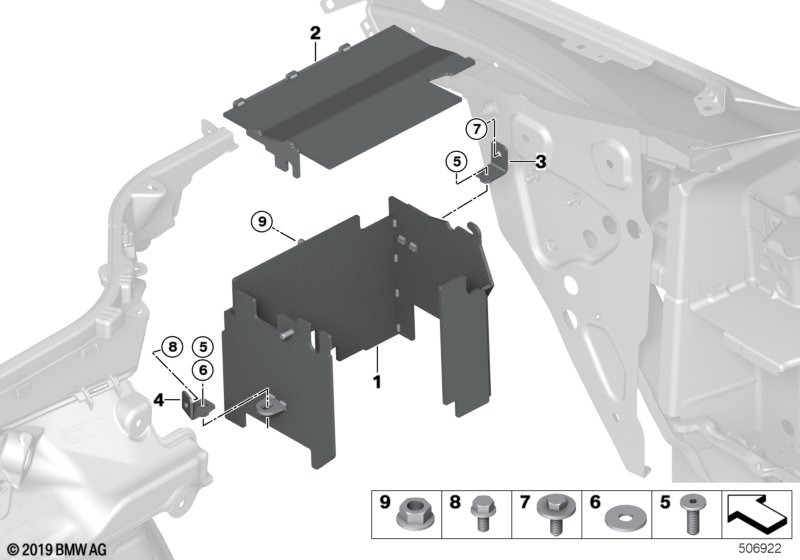 2
7
5
3
9
8
5
6
4
1
9
8
7
6
5
© 2019 BMW AG
506922