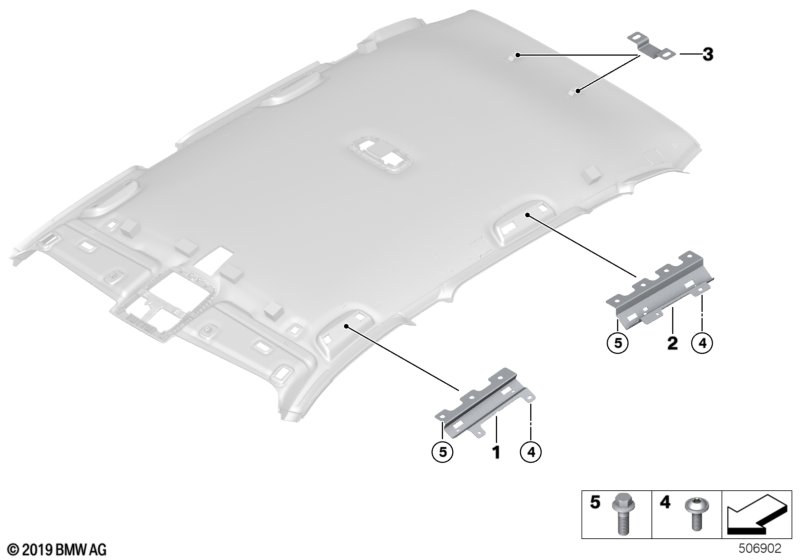 3
5
2
4
5
1
4
5
4
© 2019 BMW AG
506902