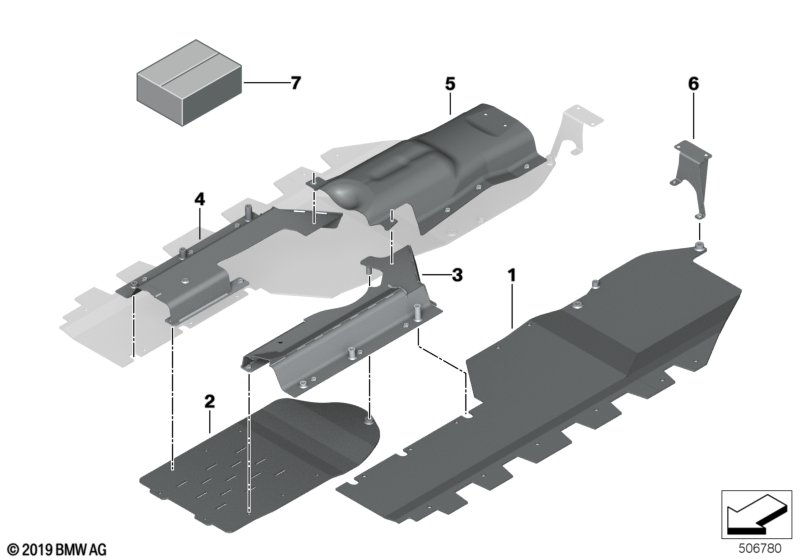 7
5
6
4
3
1
2
© 2019 BMW AG
506780