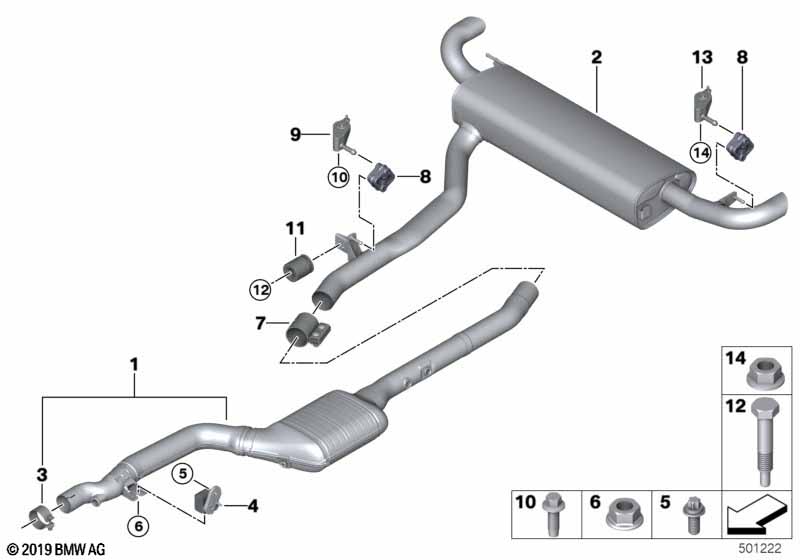 2
13
8
9
14
10
8
11
12
7
1
3
5
4
6
14
12
10
6
5
© 2019 BMW AG
501222