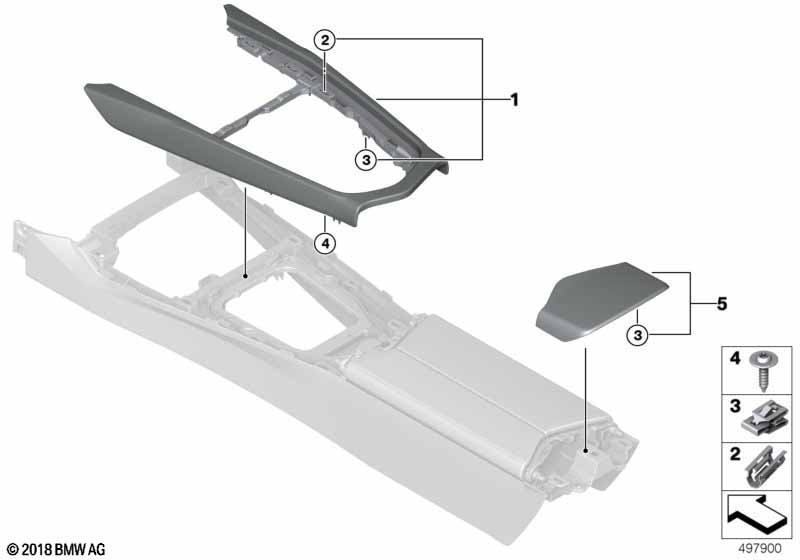 2
1
3
4
5
3
4
3
2
© 2018 BMW AG
497900