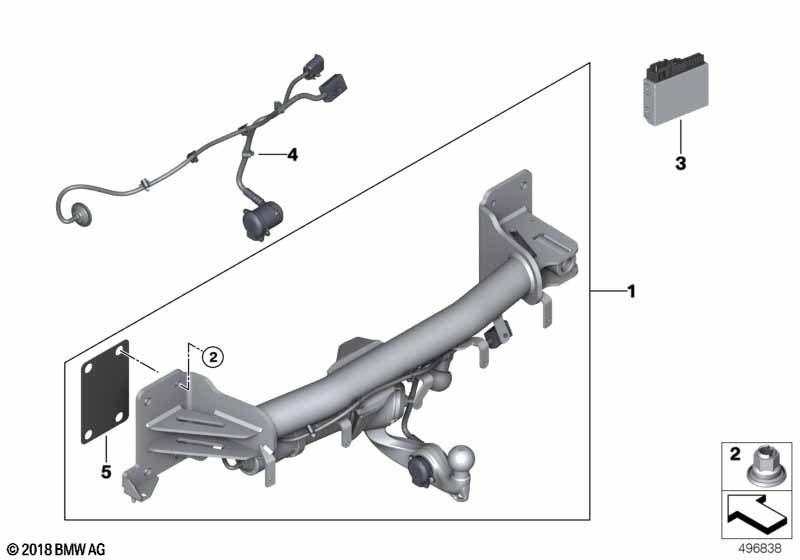 4
3
1
2
5
2
© 2018 BMW AG
496838