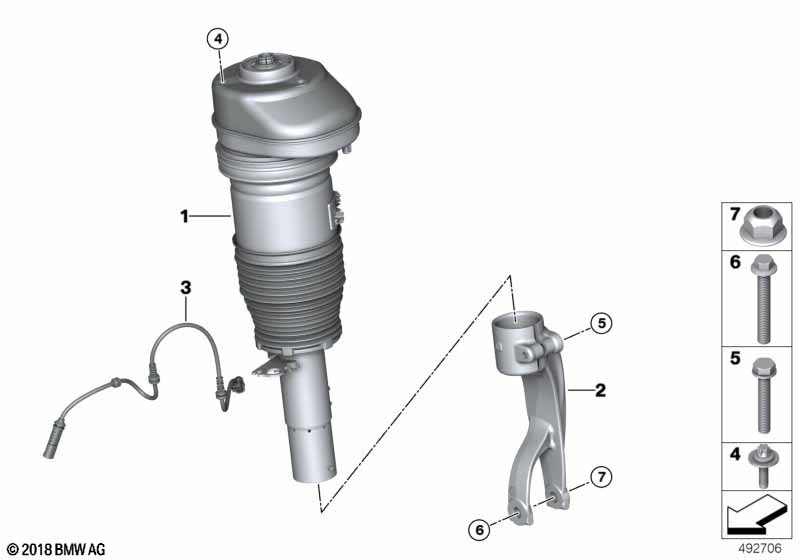 4
1
3
5
2
7
6
7
6
5
4
© 2018 BMW AG
492706