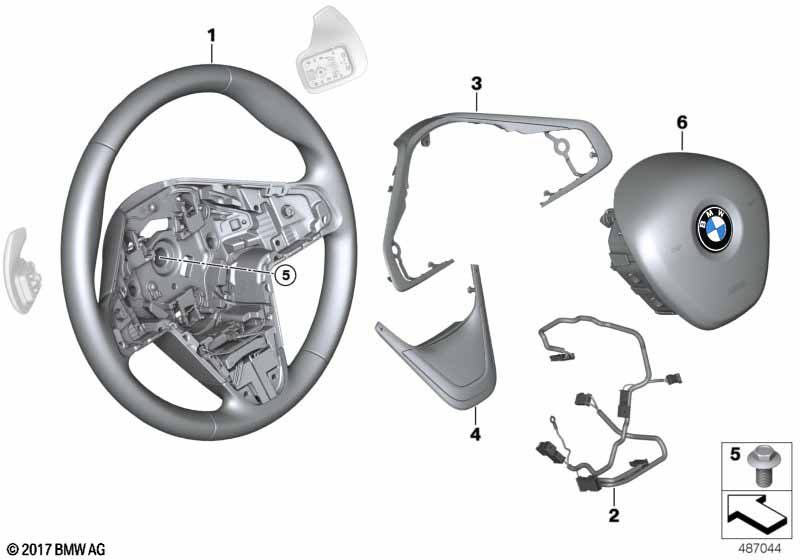 1
3
6
BMW
5
4
2
5
© 2017 BMW AG
487044